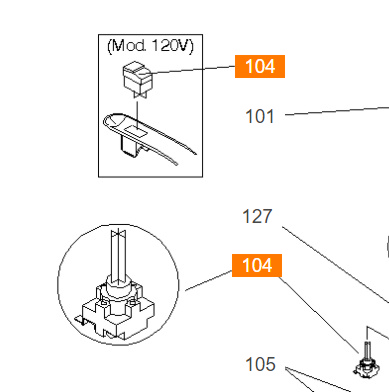 (Mod. 120V)

104

101

127

104

105